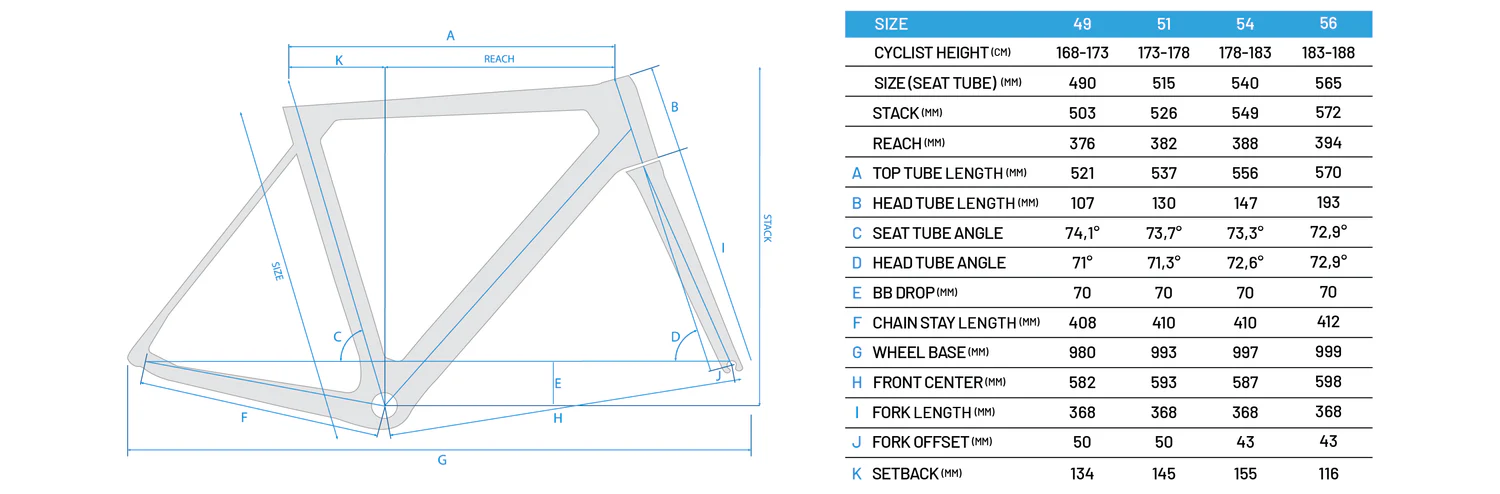 A
K
REACH
B
STACK
SIZE
I
C
D
E
J
F
H
G

| | SIZE | 49 | 51 | 54 | 56 |
|---|---|---|---|---|---|
| | CYCLIST HEIGHT (CM) | 168-173 | 173-178 | 178-183 | 183-188 |
| | SIZE (SEAT TUBE) (MM) | 490 | 515 | 540 | 565 |
| | STACK (MM) | 503 | 526 | 549 | 572 |
| | REACH (MM) | 376 | 382 | 388 | 394 |
| A | TOP TUBE LENGTH (MM) | 521 | 537 | 556 | 570 |
| B | HEAD TUBE LENGTH (MM) | 107 | 130 | 147 | 193 |
| C | SEAT TUBE ANGLE | 74,1° | 73,7° | 73,3° | 72,9° |
| D | HEAD TUBE ANGLE | 71° | 71,3° | 72,6° | 72,9° |
| E | BB DROP (MM) | 70 | 70 | 70 | 70 |
| F | CHAIN STAY LENGTH (MM) | 408 | 410 | 410 | 412 |
| G | WHEEL BASE (MM) | 980 | 993 | 997 | 999 |
| H | FRONT CENTER (MM) | 582 | 593 | 587 | 598 |
| I | FORK LENGTH (MM) | 368 | 368 | 368 | 368 |
| J | FORK OFFSET (MM) | 50 | 50 | 43 | 43 |
| K | SETBACK (MM) | 134 | 145 | 155 | 116 |